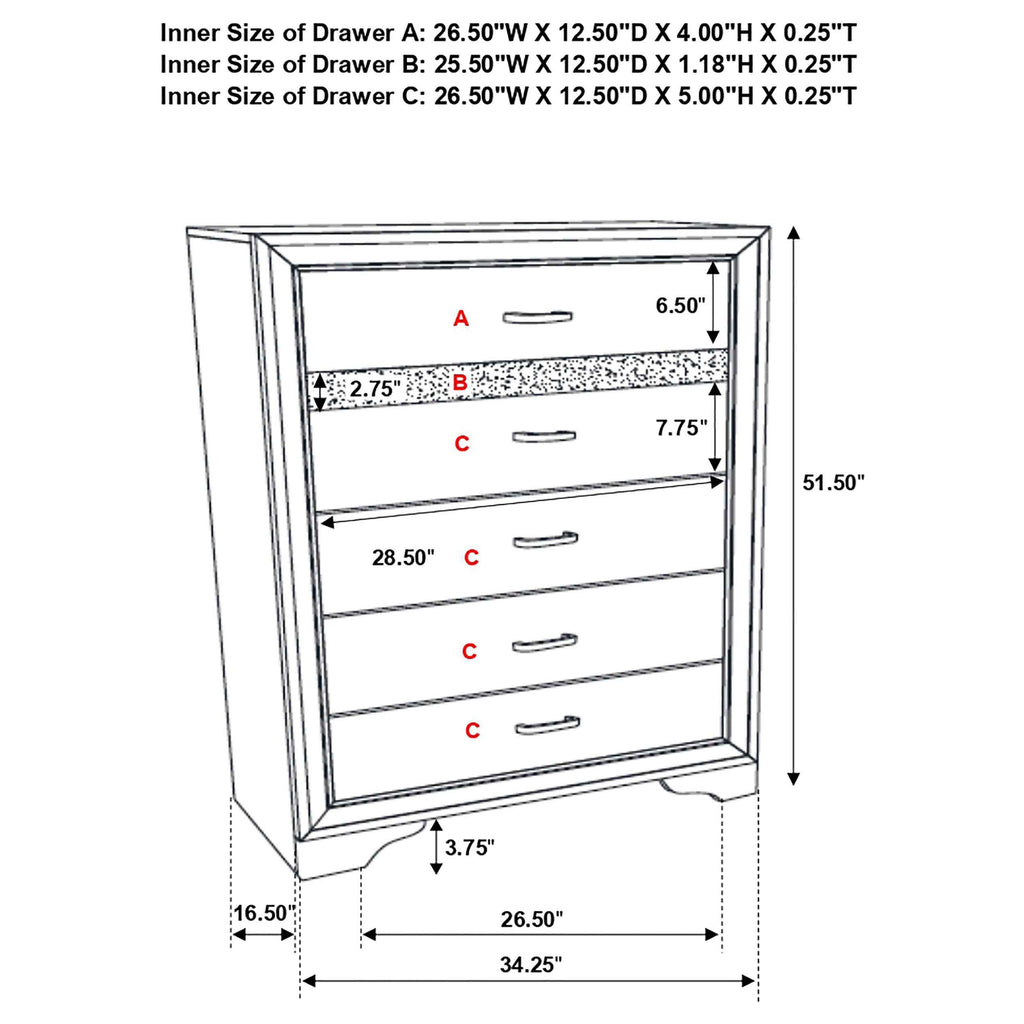 Inner Size of Drawer A: 26.50"W X 12.50"D X 4.00"H X 0.25"T
Inner Size of Drawer B: 25.50"W X 12.50"D X 1.18"H X 0.25"T
Inner Size of Drawer C: 26.50"W X 12.50"D X 5.00"H X 0.25"T

A
6.50"
2.75"
B
C
7.75"
51.50"
28.50"
C
C
C
3.75"
16.50"
26.50"
34.25"