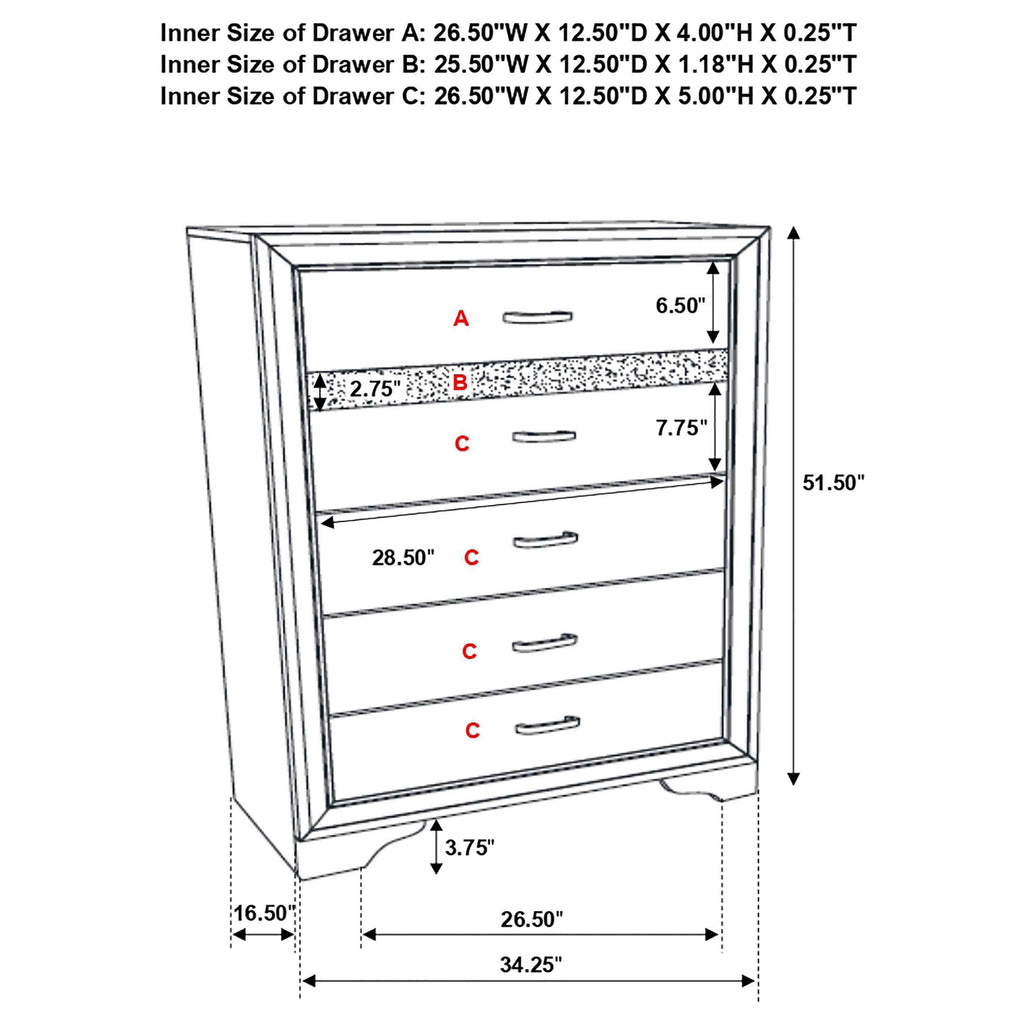 Inner Size of Drawer A: 26.50"W X 12.50"D X 4.00"H X 0.25"T
Inner Size of Drawer B: 25.50"W X 12.50"D X 1.18"H X 0.25"T
Inner Size of Drawer C: 26.50"W X 12.50"D X 5.00"H X 0.25"T

A
6.50"
2.75"
B
C
7.75"
51.50"
28.50"
C
C
C
3.75"
16.50"
26.50"
34.25"