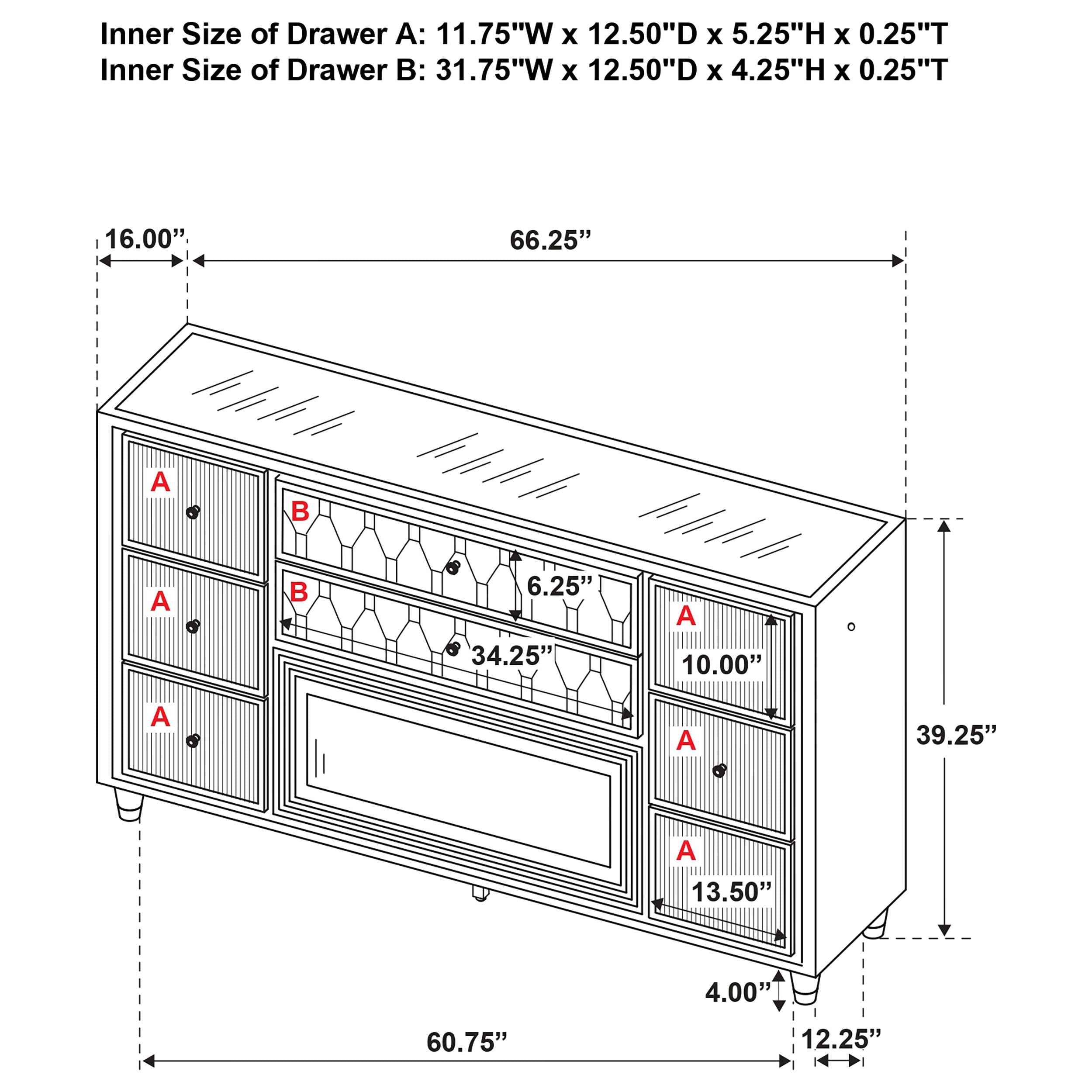 Inner Size of Drawer A: 11.75"W x 12.50"D x 5.25"H x 0.25"T
Inner Size of Drawer B: 31.75"W x 12.50"D x 4.25"H x 0.25"T

16.00”

66.25”

A

A

A

B

B

6.25”

34.25”

A

10.00”

A

A

13.50”

39.25”

4.00”

60.75”

12.25”