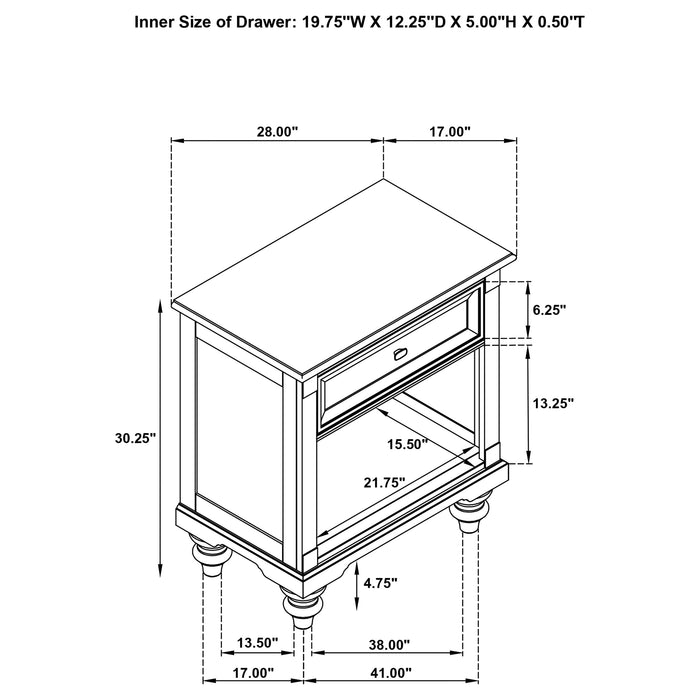 Inner Size of Drawer: 19.75"W X 12.25"D X 5.00"H X 0.50"T

28.00"

17.00"

6.25"

13.25"

30.25"

15.50"

21.75"

4.75"

13.50"

38.00"

17.00"

41.00"