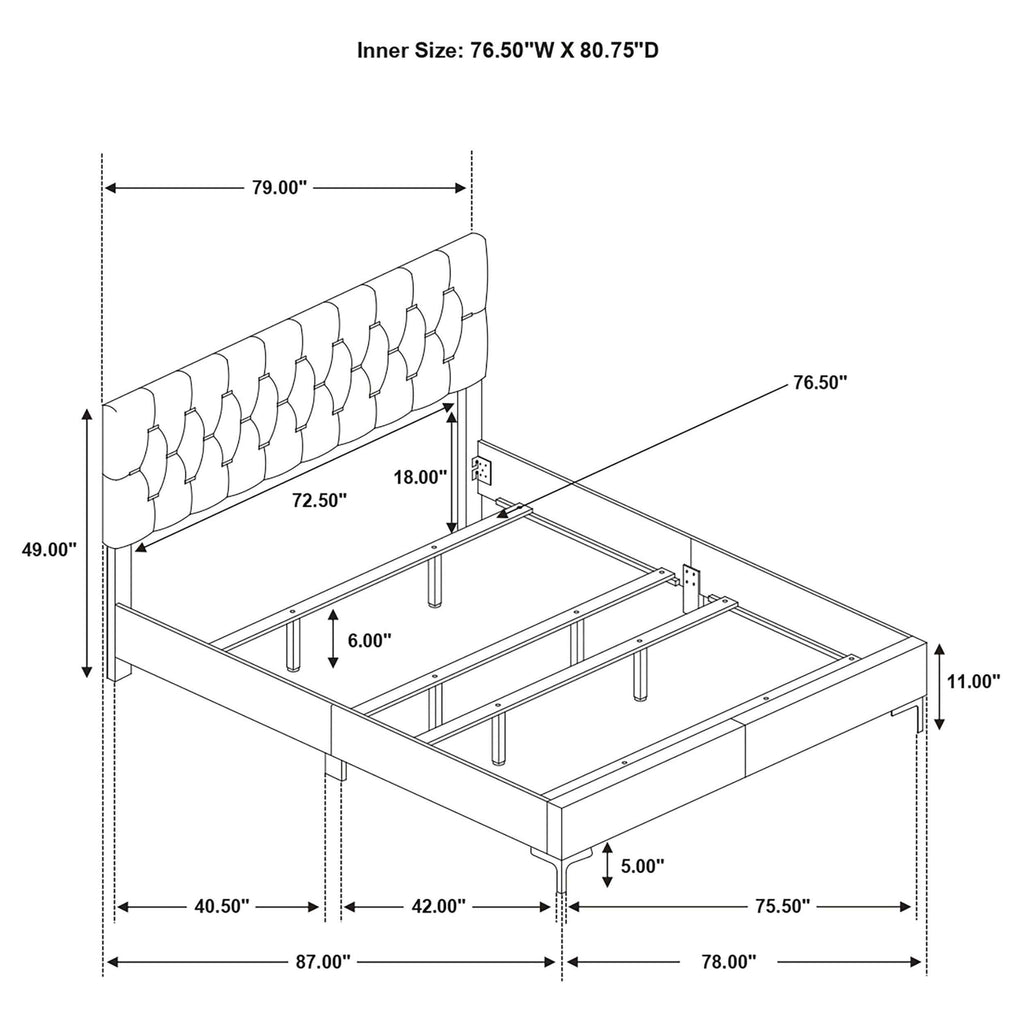 Inner Size: 76.50"W X 80.75"D

79.00"

76.50"

18.00"

72.50"

49.00"

6.00"

11.00"

5.00"

40.50"

42.00"

75.50"

87.00"

78.00"