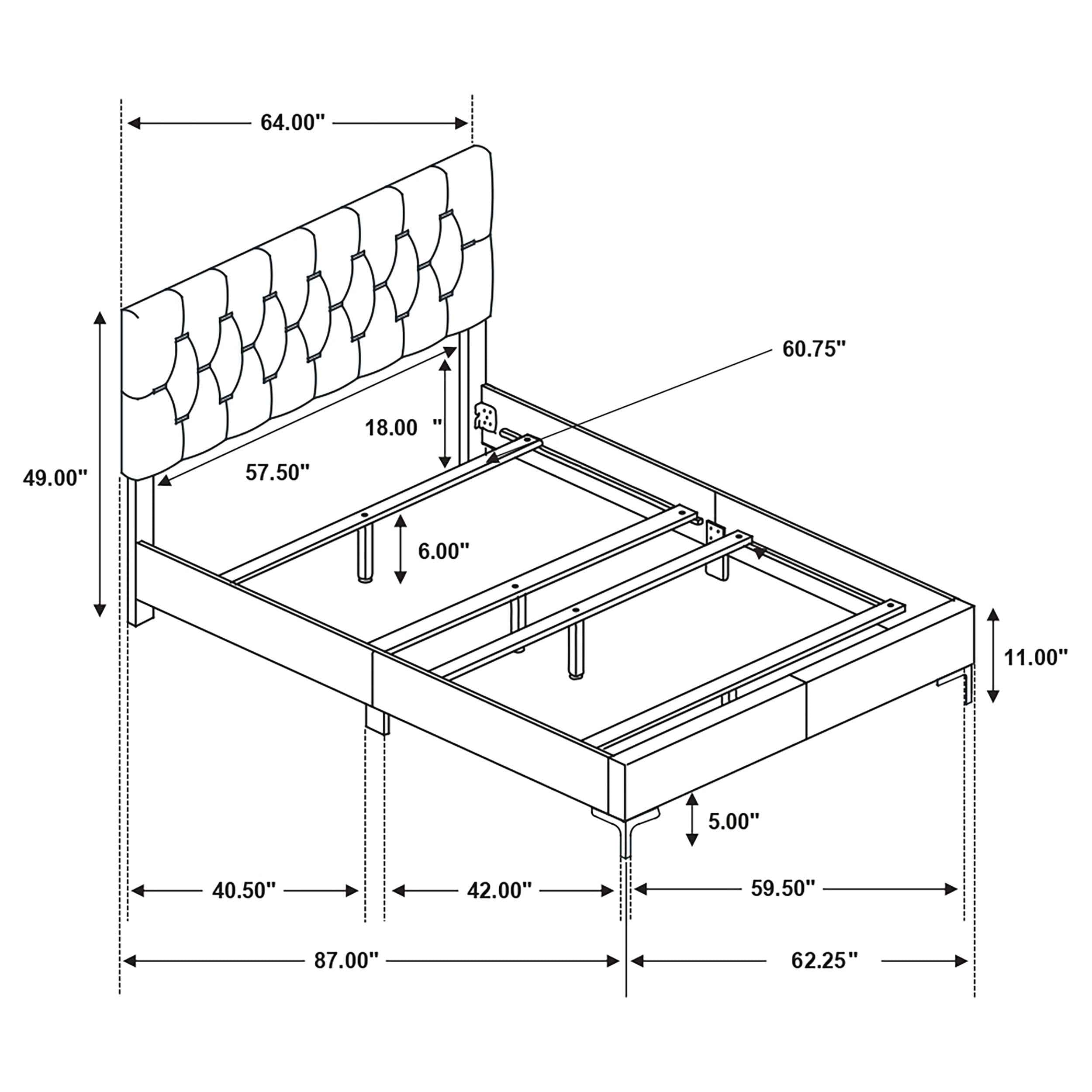 64.00"

60.75"

18.00 "

49.00"

57.50"

6.00"

11.00"

5.00"

40.50"

42.00"

59.50"

87.00"

62.25"