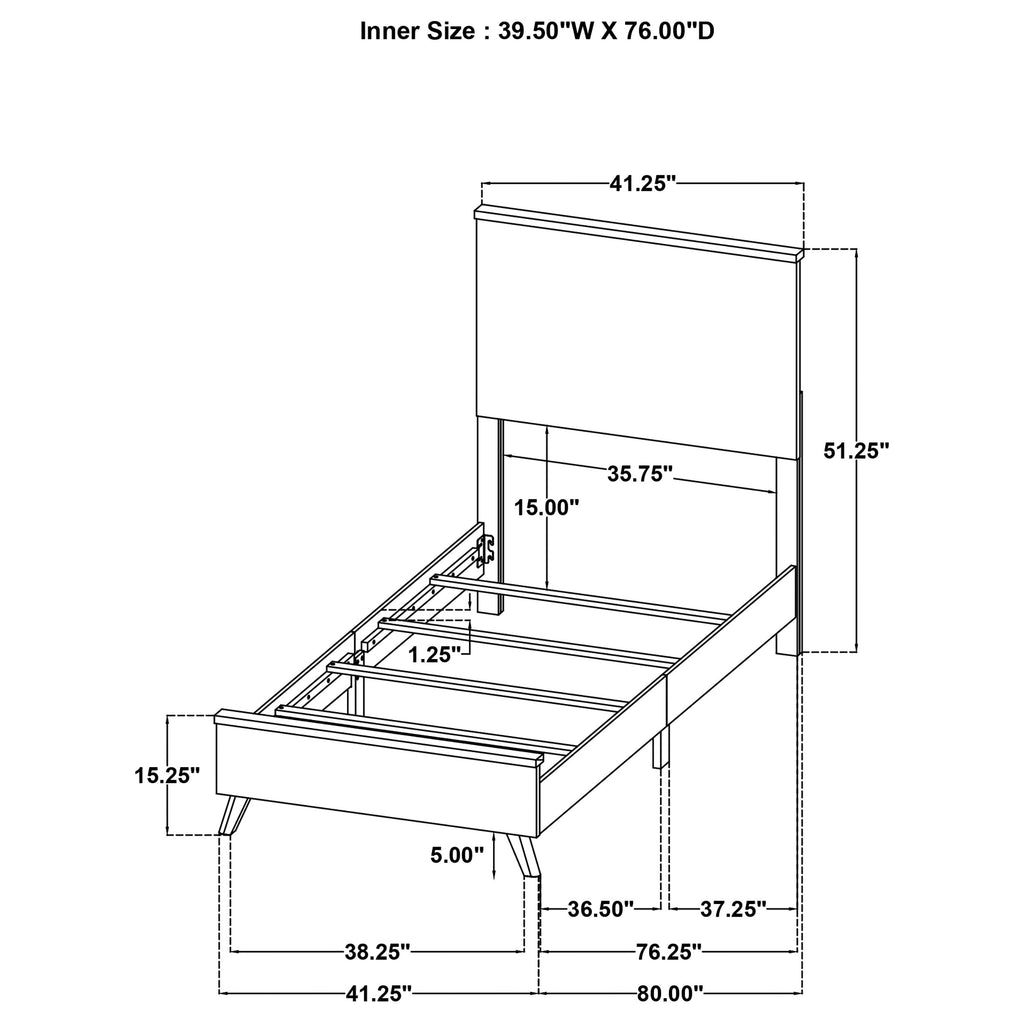 Inner Size : 39.50"W X 76.00"D

41.25"

51.25"

35.75"

15.00"

1.25"

15.25"

5.00"

36.50"

37.25"

38.25"

76.25"

41.25"

80.00"