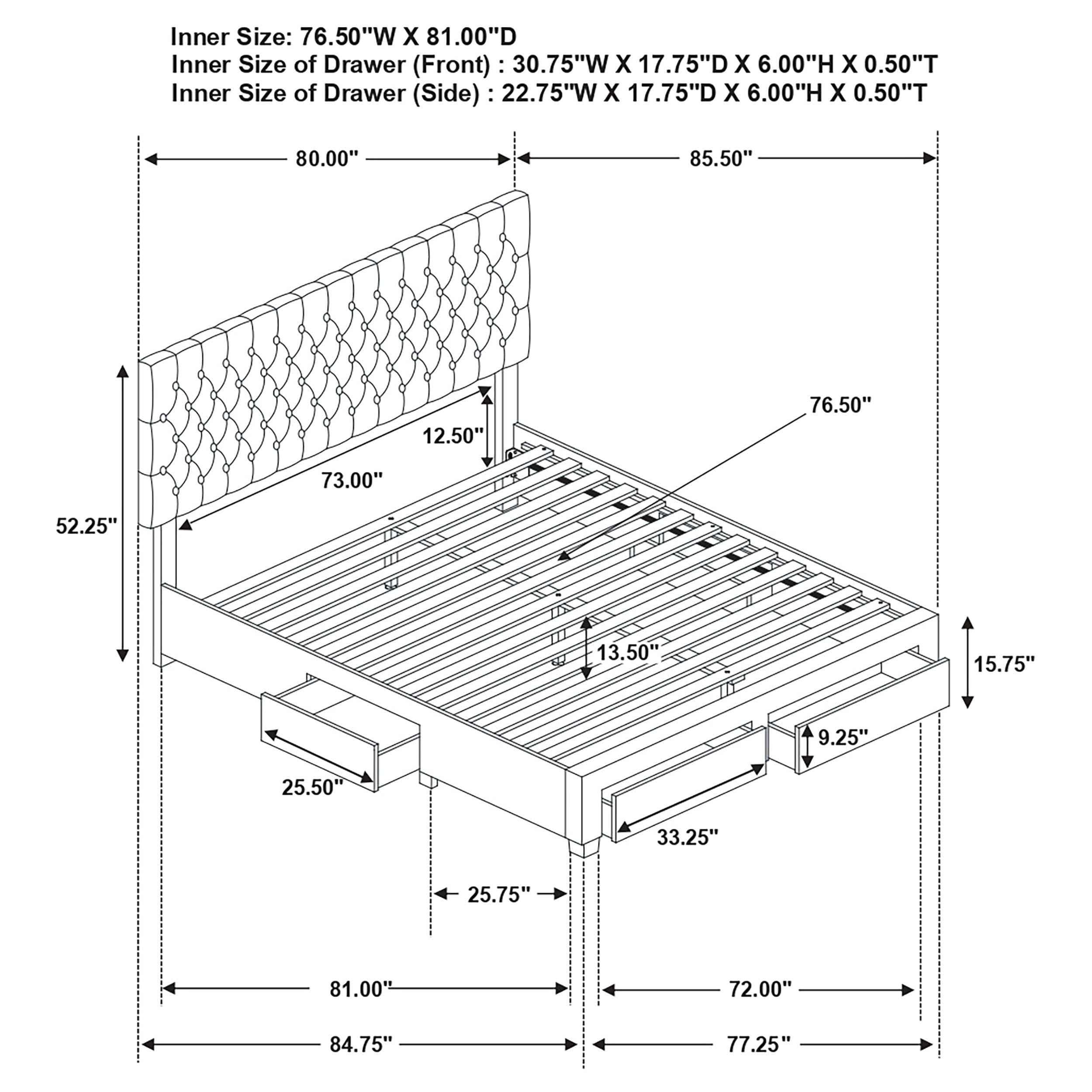 Inner Size: 76.50"W X 81.00"D
Inner Size of Drawer (Front) : 30.75"W X 17.75"D X 6.00"H X 0.50"T
Inner Size of Drawer (Side) : 22.75"W X 17.75"D X 6.00"H X 0.50"T

80.00"

85.50"

76.50"

12.50"

73.00"

52.25"

13.50"

15.75"

9.25"

25.50"

33.25"

25.75"

81.00"

72.00"

84.75"

77.25"