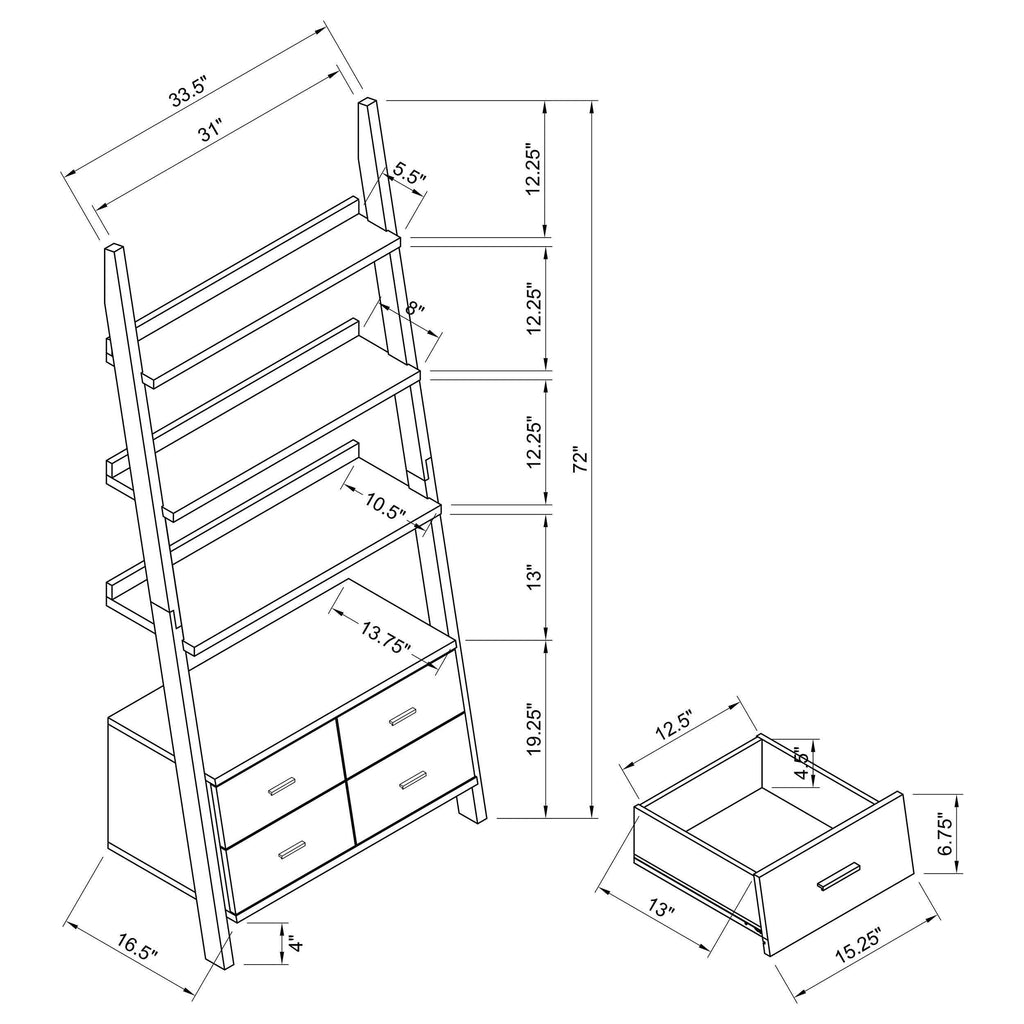 33.5"
31"
5.5"
8"
10.5"
13.75"
12.25"
12.25"
12.25"
13"
19.25"
72"
16.5"
4"
12.5"
4.5"
6.75"
13"
15.25"