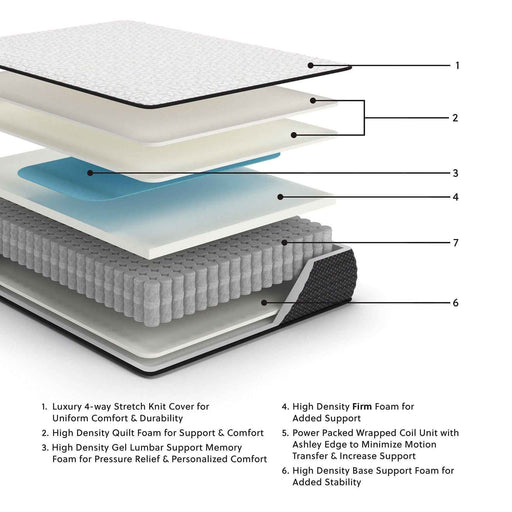 1

2

3

4

7

6

1. Luxury 4-way Stretch Knit Cover for Uniform Comfort & Durability

2. High Density Quilt Foam for Support & Comfort

3. High Density Gel Lumbar Support Memory Foam for Pressure Relief & Personalized Comfort

4. High Density Firm Foam for Added Support

5. Power Packed Wrapped Coil Unit with Ashley Edge to Minimize Motion Transfer & Increase Support

6. High Density Base Support Foam for Added Stability